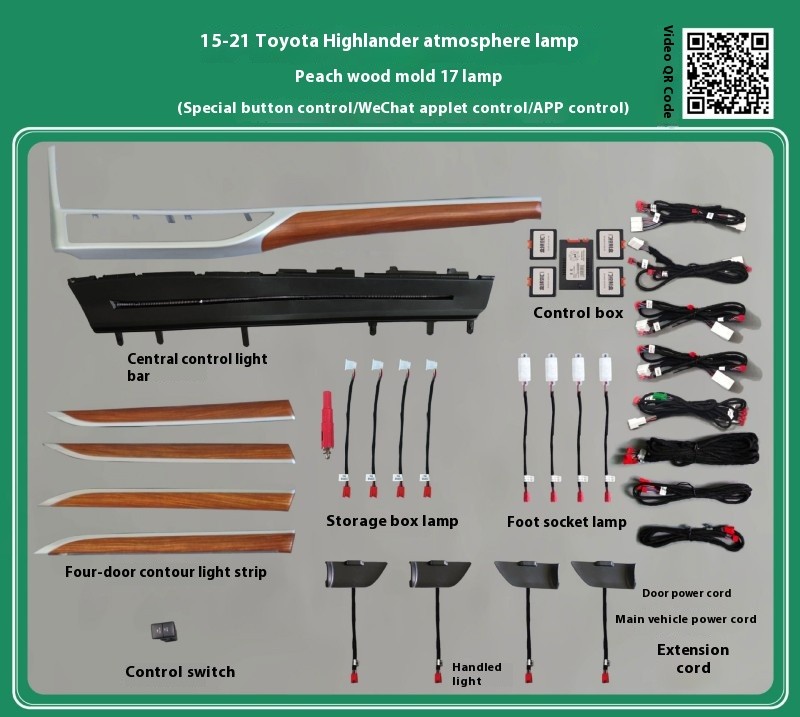 15-21 Toyota Highlander atmosphere lamp

Peach wood mold 17 lamp

(Special button control/WeChat applet control/APP control)

Video QR Code

Control box

Central control light bar

Storage box lamp

Foot socket lamp

Four-door contour light strip

Door power cord

Main vehicle power cord

Extension cord

Control switch

Handled light